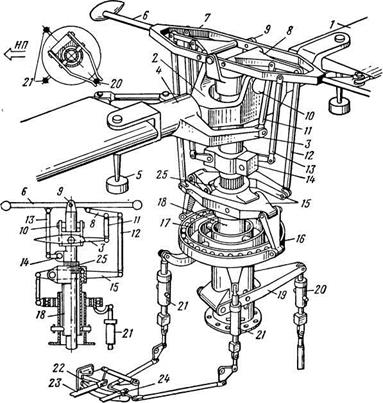 НП
21
20
6
7
9
8
1
2
4
10
11
3
12
13
14
5
25
15
18
17
16
6
9
13
8
11
10
12
3
14
25
15
18
21
21
19
20
21
22
23
24